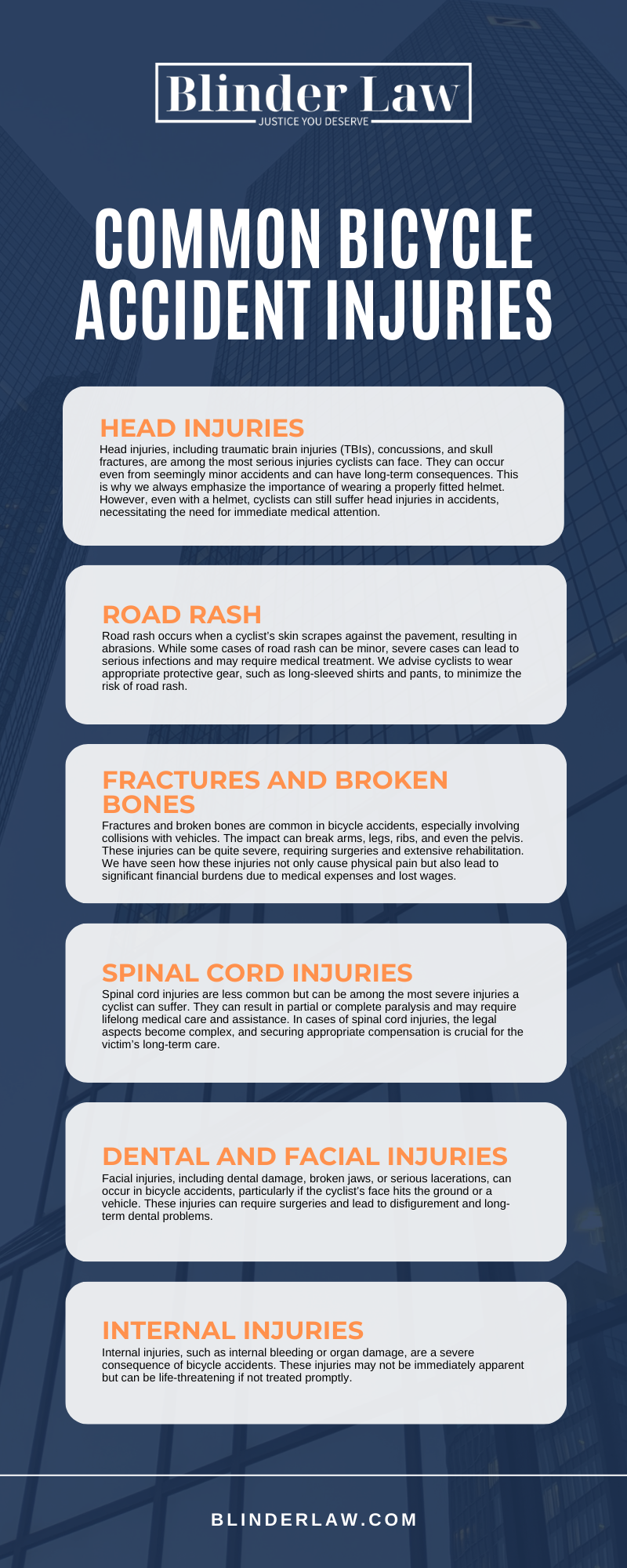 Blinder Law
JUSTICE YOU DESERVE

COMMON BICYCLE ACCIDENT INJURIES

HEAD INJURIES

Head injuries, including traumatic brain injuries (TBIs), concussions, and skull fractures, are among the most serious injuries cyclists can face. They can occur even from seemingly minor accidents and can have long-term consequences. This is why we always emphasize the importance of wearing a properly fitted helmet. However, even with a helmet, cyclists can still suffer head injuries in accidents, necessitating the need for immediate medical attention.

ROAD RASH

Road rash occurs when a cyclist's skin scrapes against the pavement, resulting in abrasions. While some cases of road rash can be minor, severe cases can lead to serious infections and may require medical treatment. We advise cyclists to wear appropriate protective gear, such as long-sleeved shirts and pants, to minimize the risk of road rash.

FRACTURES AND BROKEN BONES

Fractures and broken bones are common in bicycle accidents, especially involving collisions with vehicles. The impact can break arms, legs, ribs, and even the pelvis. These injuries can be quite severe, requiring surgeries and extensive rehabilitation. We have seen how these injuries not only cause physical pain but also lead to significant financial burdens due to medical expenses and lost wages.

SPINAL CORD INJURIES

Spinal cord injuries are less common but can be among the most severe injuries a cyclist can suffer. They can result in partial or complete paralysis and may require lifelong medical care and assistance. In cases of spinal cord injuries, the legal aspects become complex, and securing appropriate compensation is crucial for the victim's long-term care.

DENTAL AND FACIAL INJURIES

Facial injuries, including dental damage, broken jaws, or serious lacerations, can occur in bicycle accidents, particularly if the cyclist's face hits the ground or a vehicle. These injuries can require surgeries and lead to disfigurement and long-term dental problems.

INTERNAL INJURIES

Internal injuries, such as internal bleeding or organ damage, are a severe consequence of bicycle accidents. These injuries may not be immediately apparent but can be life-threatening if not treated promptly.

BLINDERLAW.COM