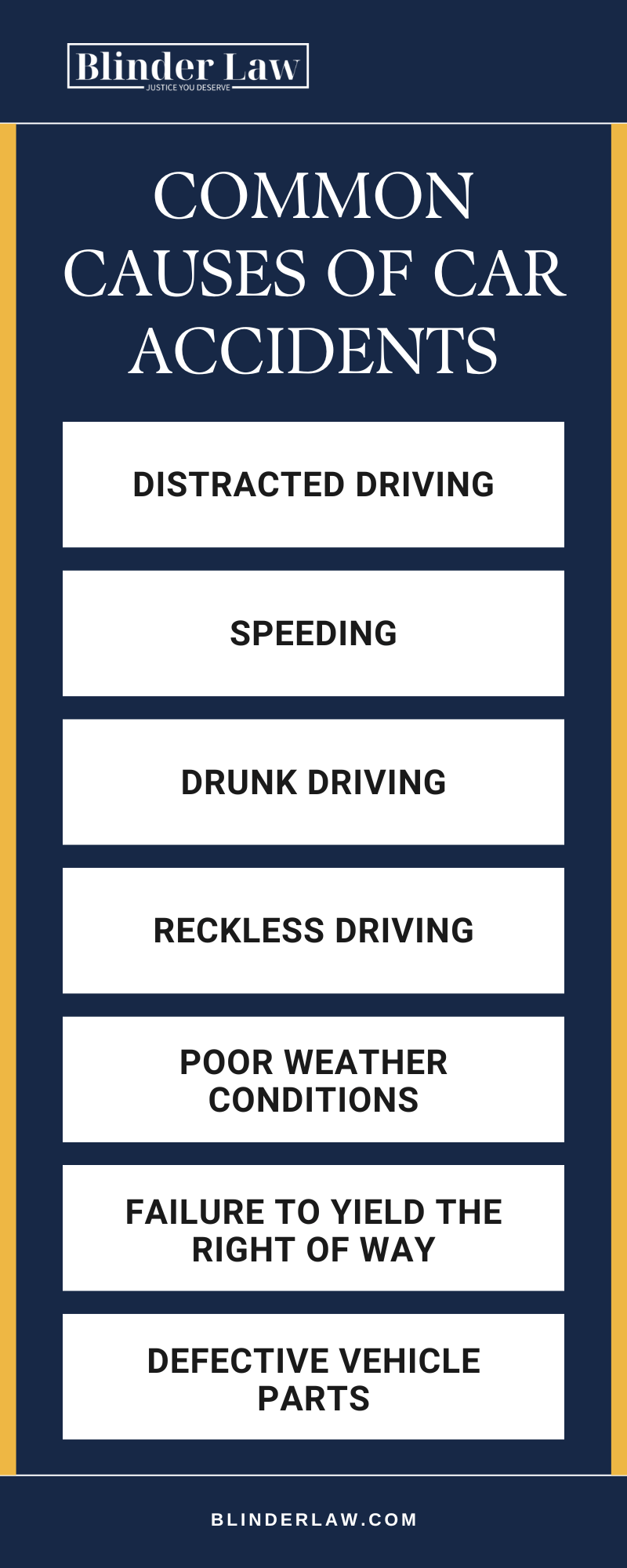 Blinder Law
JUSTICE YOU DESERVE

COMMON CAUSES OF CAR ACCIDENTS

DISTRACTED DRIVING

SPEEDING

DRUNK DRIVING

RECKLESS DRIVING

POOR WEATHER CONDITIONS

FAILURE TO YIELD THE RIGHT OF WAY

DEFECTIVE VEHICLE PARTS

BLINDERLAW.COM